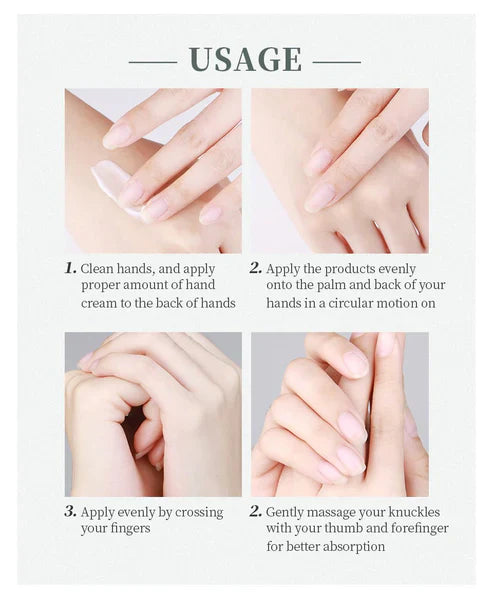 USAGE

1. Clean hands, and apply proper amount of hand cream to the back of hands

2. Apply the products evenly onto the palm and back of your hands in a circular motion on

3. Apply evenly by crossing your fingers

2. Gently massage your knuckles with your thumb and forefinger for better absorption