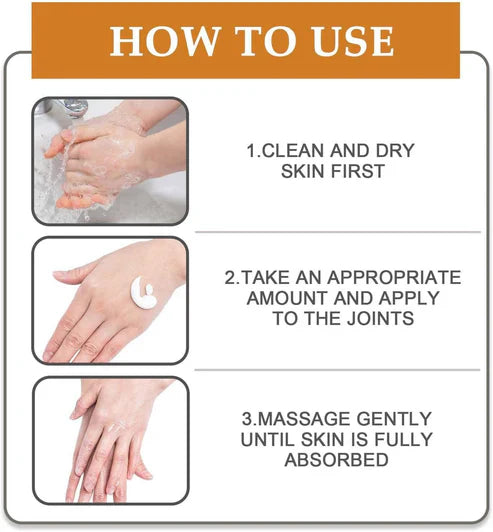 HOW TO USE

1.CLEAN AND DRY SKIN FIRST

2.TAKE AN APPROPRIATE AMOUNT AND APPLY TO THE JOINTS

3.MASSAGE GENTLY UNTIL SKIN IS FULLY ABSORBED