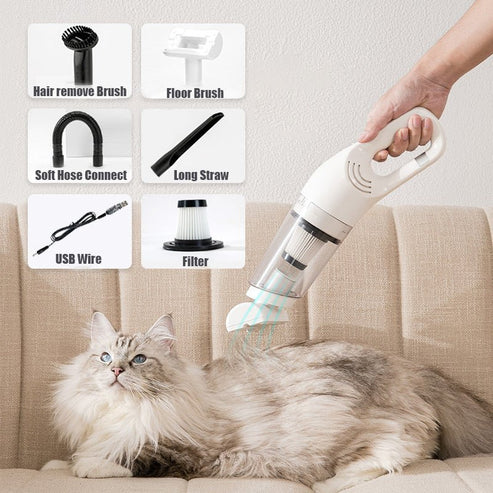 Hair remove Brush

Floor Brush

Soft Hose Connect

Long Straw

USB Wire

Filter